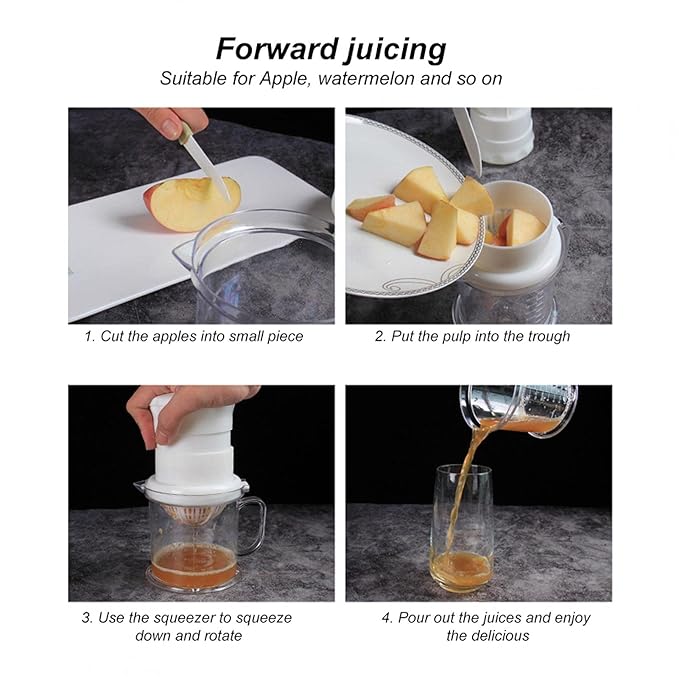 Forward juicing
Suitable for Apple, watermelon and so on

1. Cut the apples into small piece

2. Put the pulp into the trough

3. Use the squeezer to squeeze down and rotate

4. Pour out the juices and enjoy the delicious