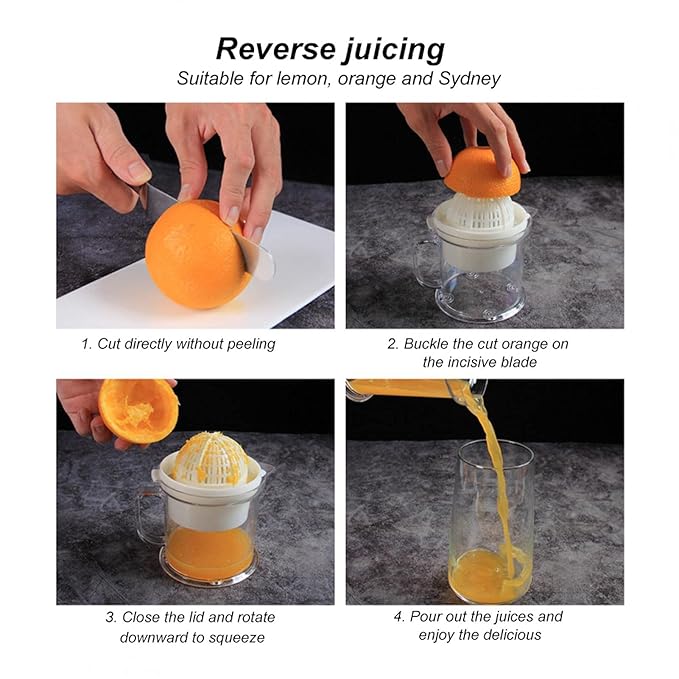 Reverse juicing
Suitable for lemon, orange and Sydney

1. Cut directly without peeling

2. Buckle the cut orange on the incisive blade

3. Close the lid and rotate downward to squeeze

4. Pour out the juices and enjoy the delicious