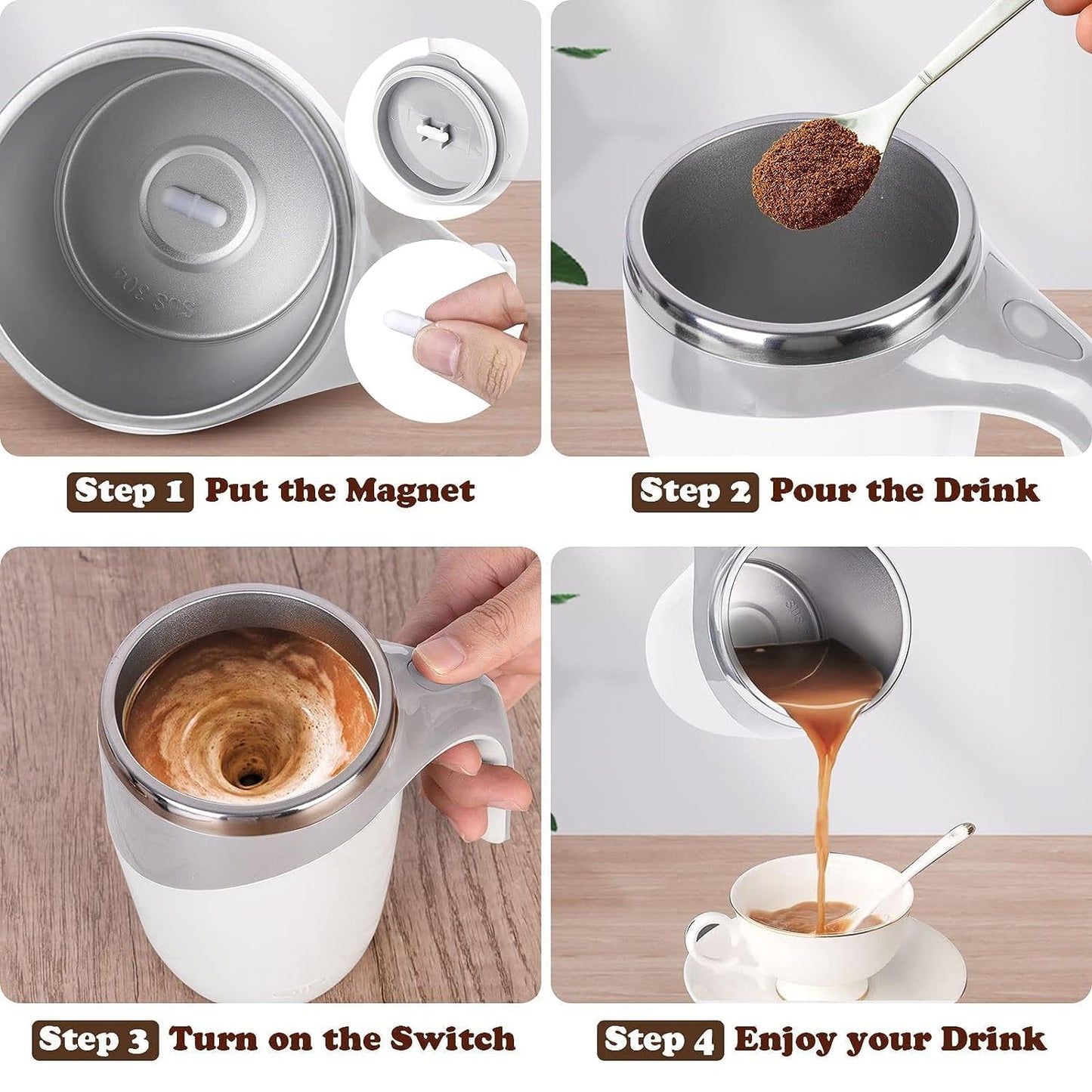 SUS 304

Step 1 Put the Magnet

Step 2 Pour the Drink

Step 3 Turn on the Switch

Step 4 Enjoy your Drink